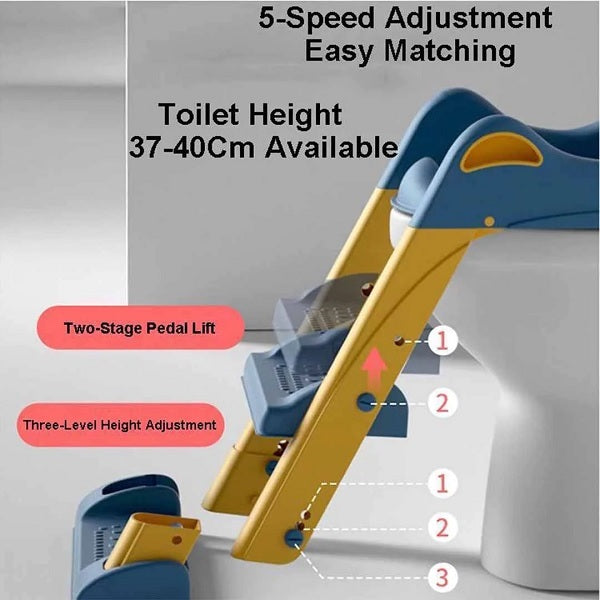 5-Speed Adjustment
Easy Matching

Toilet Height
37-40Cm Available

Two-Stage Pedal Lift

1

2

Three-Level Height Adjustment

1

2

3